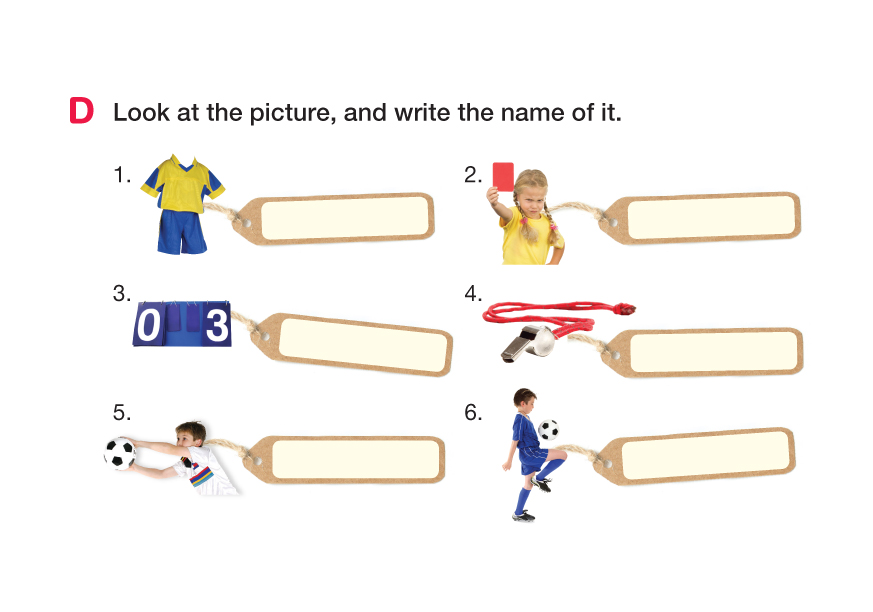 D Look at the picture, and write the name of it.

1.

2.

3. 0 3

4.

5.

6.