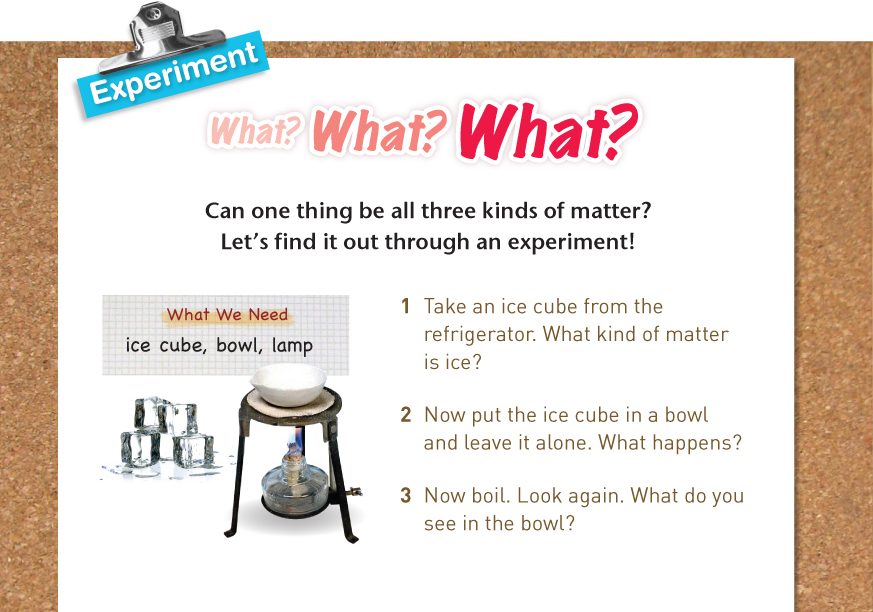 Experiment

What? What? What?

Can one thing be all three kinds of matter?
Let's find it out through an experiment!

What We Need
ice cube, bowl, lamp

1 Take an ice cube from the refrigerator. What kind of matter is ice?

2 Now put the ice cube in a bowl and leave it alone. What happens?

3 Now boil. Look again. What do you see in the bowl?