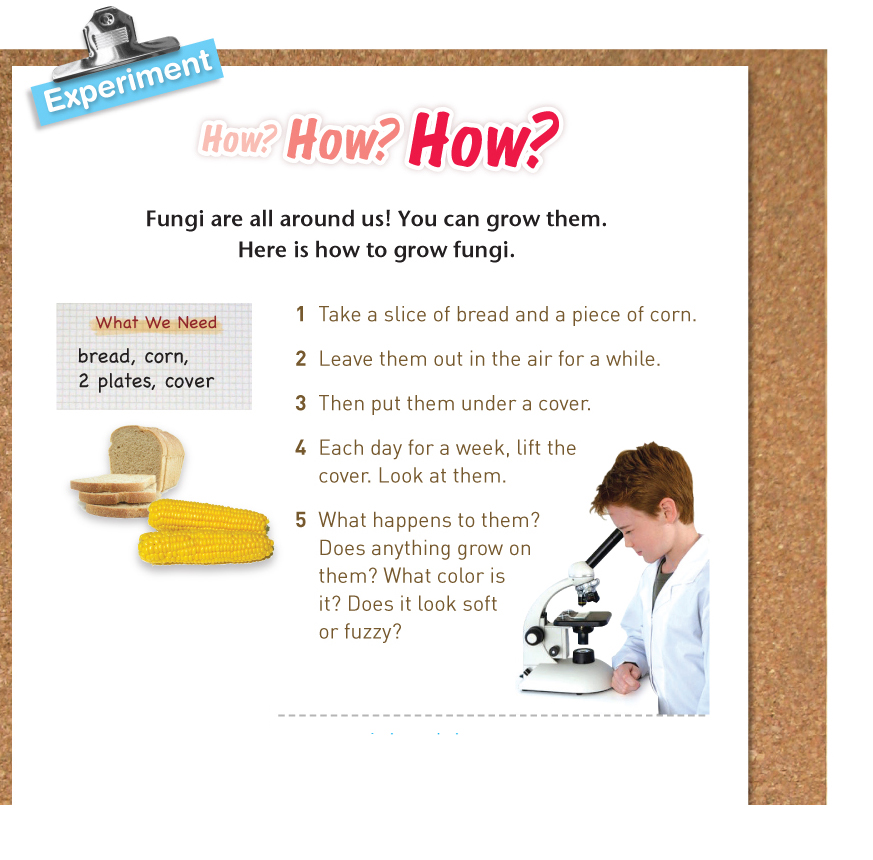 Experiment

How? How? How?

Fungi are all around us! You can grow them. Here is how to grow fungi.

What We Need

bread, corn, 2 plates, cover

1 Take a slice of bread and a piece of corn.

2 Leave them out in the air for a while.

3 Then put them under a cover.

4 Each day for a week, lift the cover. Look at them.

5 What happens to them? Does anything grow on them? What color is it? Does it look soft or fuzzy?