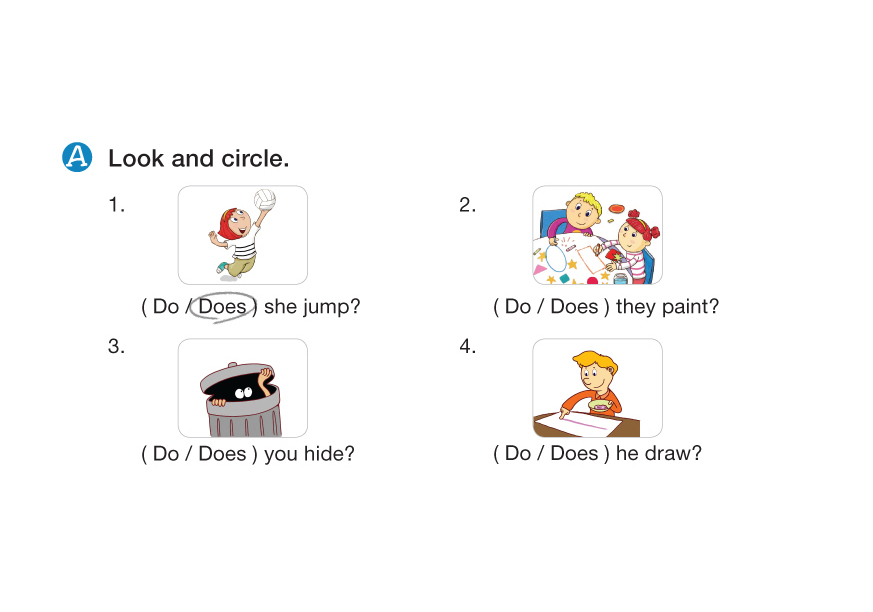 A Look and circle.

1.
( Do / Does ) she jump?

2.
( Do / Does ) they paint?

3.
( Do / Does ) you hide?

4.
( Do / Does ) he draw?