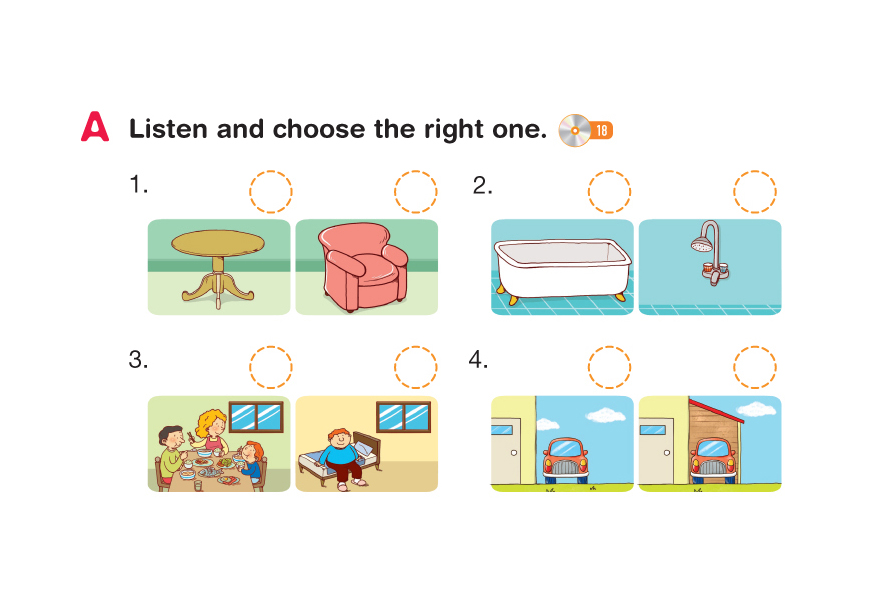 A Listen and choose the right one. 18

1.

2.

3.

4.