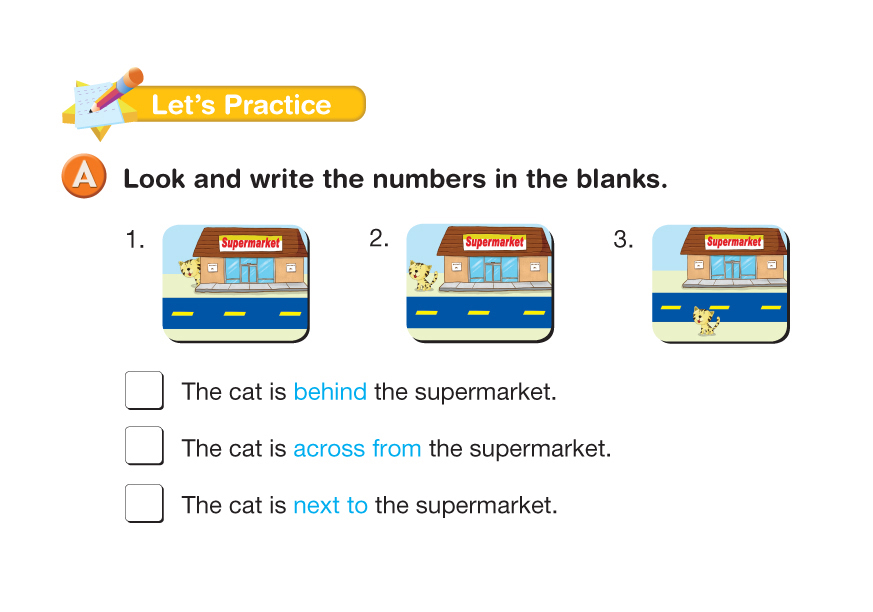 Let's Practice

A Look and write the numbers in the blanks.

1. Supermarket

2. Supermarket

3. Supermarket

The cat is behind the supermarket.

The cat is across from the supermarket.

The cat is next to the supermarket.