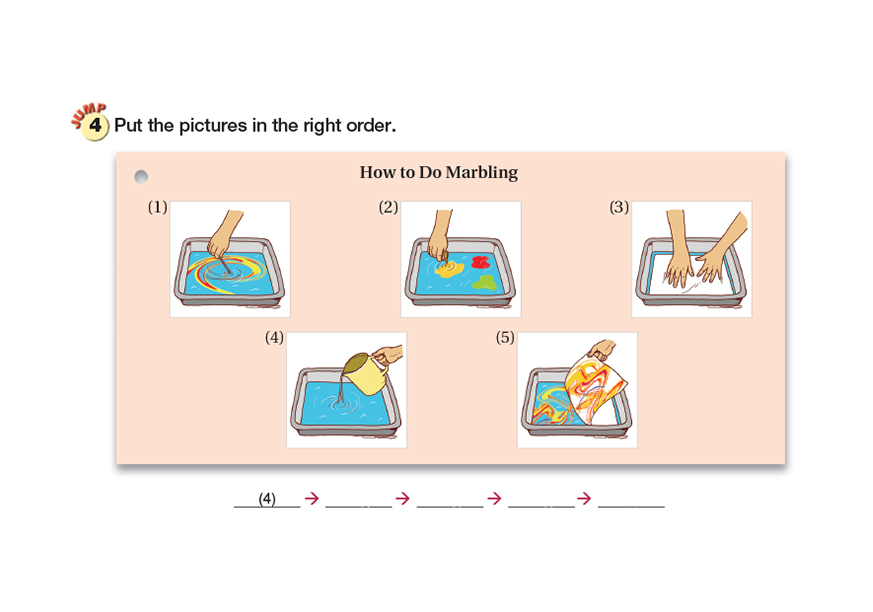 JUMP 4 Put the pictures in the right order.

How to Do Marbling

(1)

(2)

(3)

(4)

(5)

(4) → ______ → ______ → ______ → ______