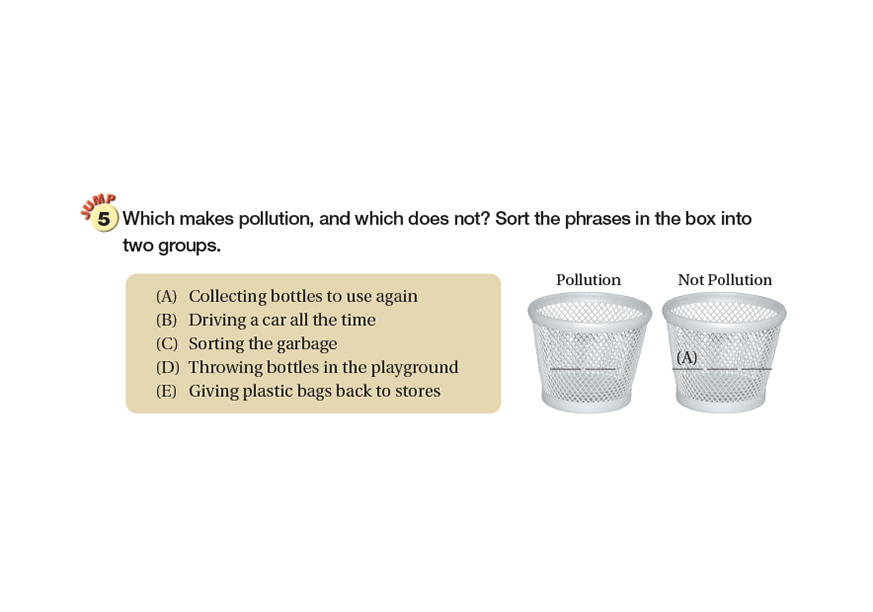 JUMP
5 Which makes pollution, and which does not? Sort the phrases in the box into two groups.

(A) Collecting bottles to use again
(B) Driving a car all the time
(C) Sorting the garbage
(D) Throwing bottles in the playground
(E) Giving plastic bags back to stores

Pollution

Not Pollution

(A)