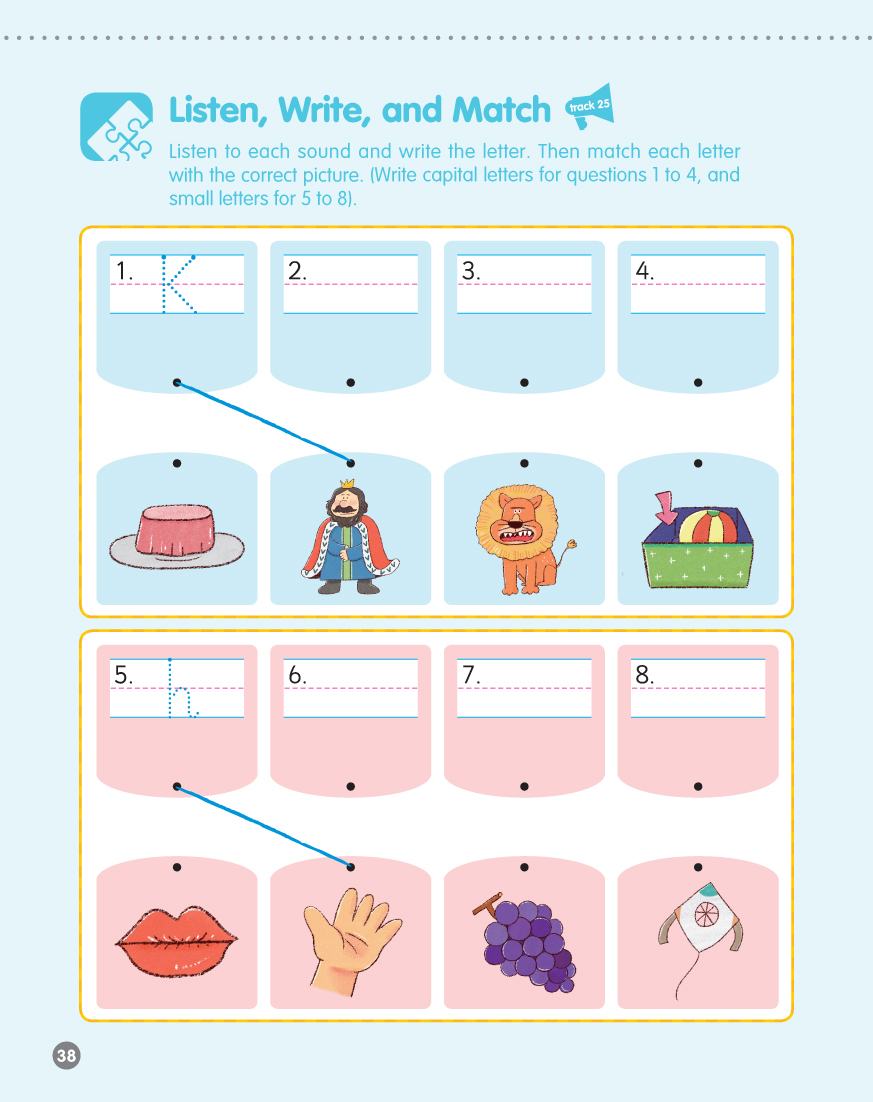 Listen, Write, and Match track 25

Listen to each sound and write the letter. Then match each letter with the correct picture. (Write capital letters for questions 1 to 4, and small letters for 5 to 8).

1. K

2.

3.

4.

5. h

6.

7.

8.

38