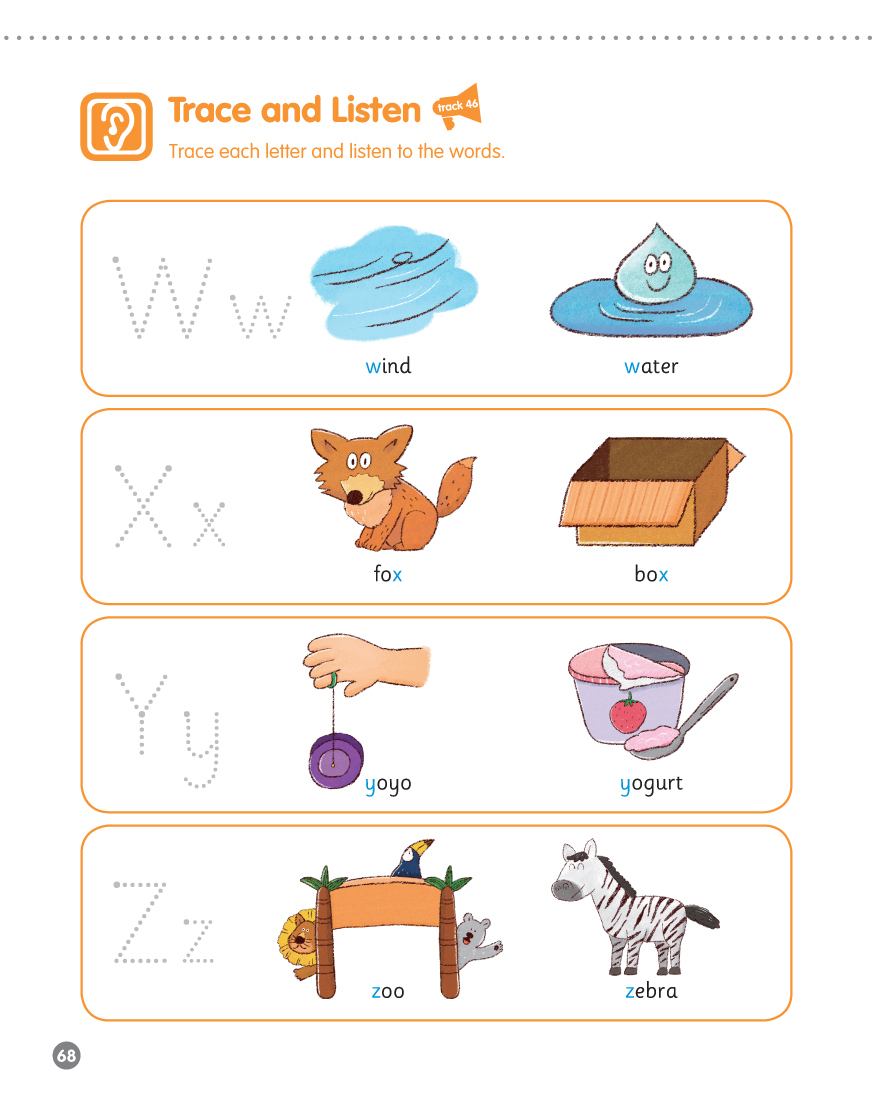 Trace and Listen track 46

Trace each letter and listen to the words.

W w

wind

water

X x

fox

box

Y y

yoyo

yogurt

Z z

zoo

zebra

68