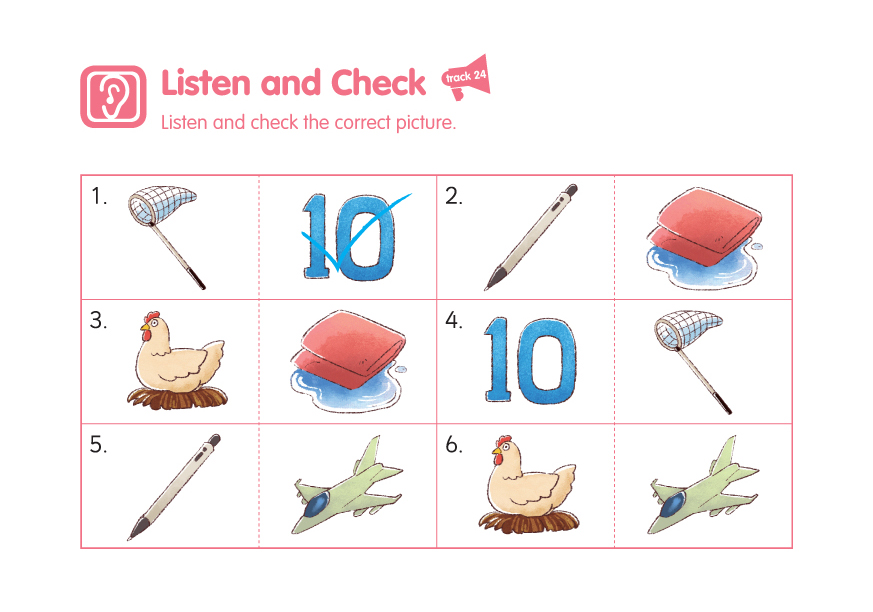 Listen and Check

track 24

Listen and check the correct picture.

| 1. | 10 | 2. | |
|---|---|---|---|
| 3. | | 4. 10 | |
| 5. | | 6. | |