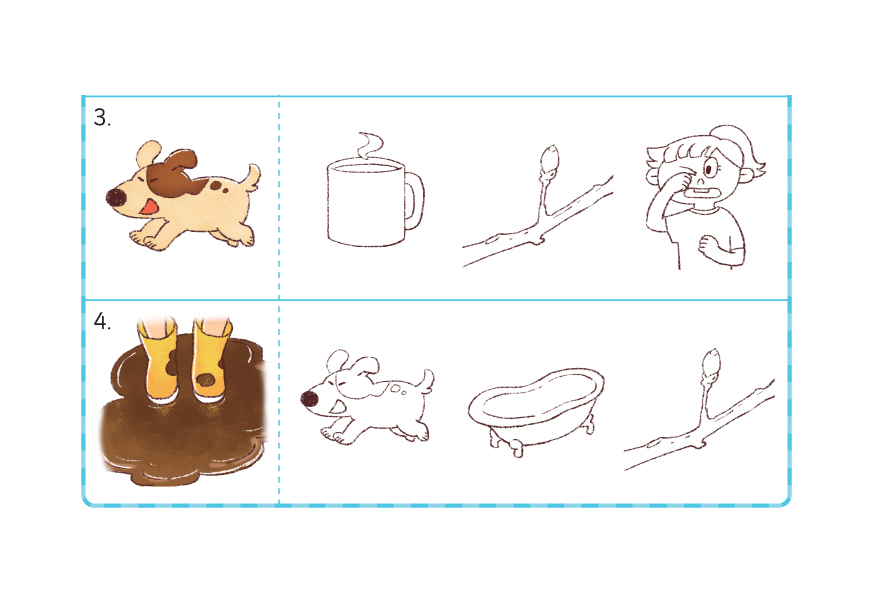 3.

4.