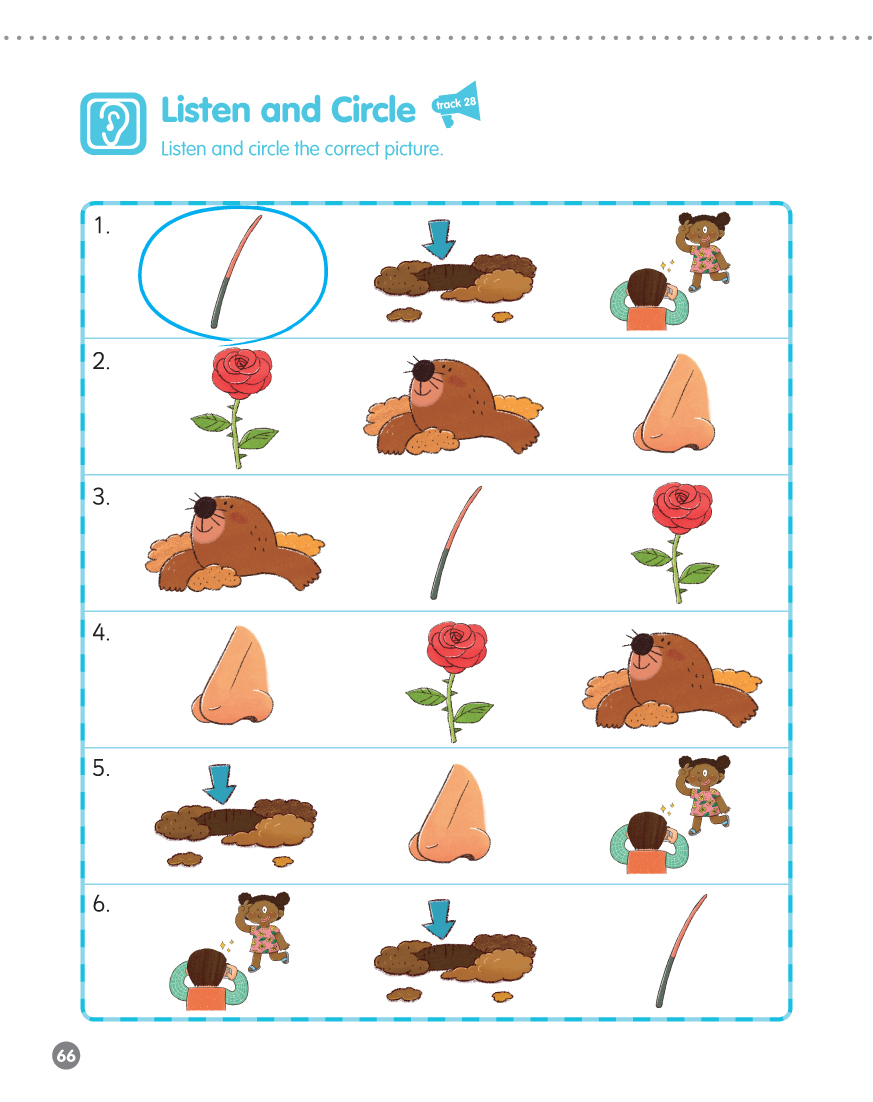 Listen and Circle track 28
Listen and circle the correct picture.

1.

2.

3.

4.

5.

6.

66