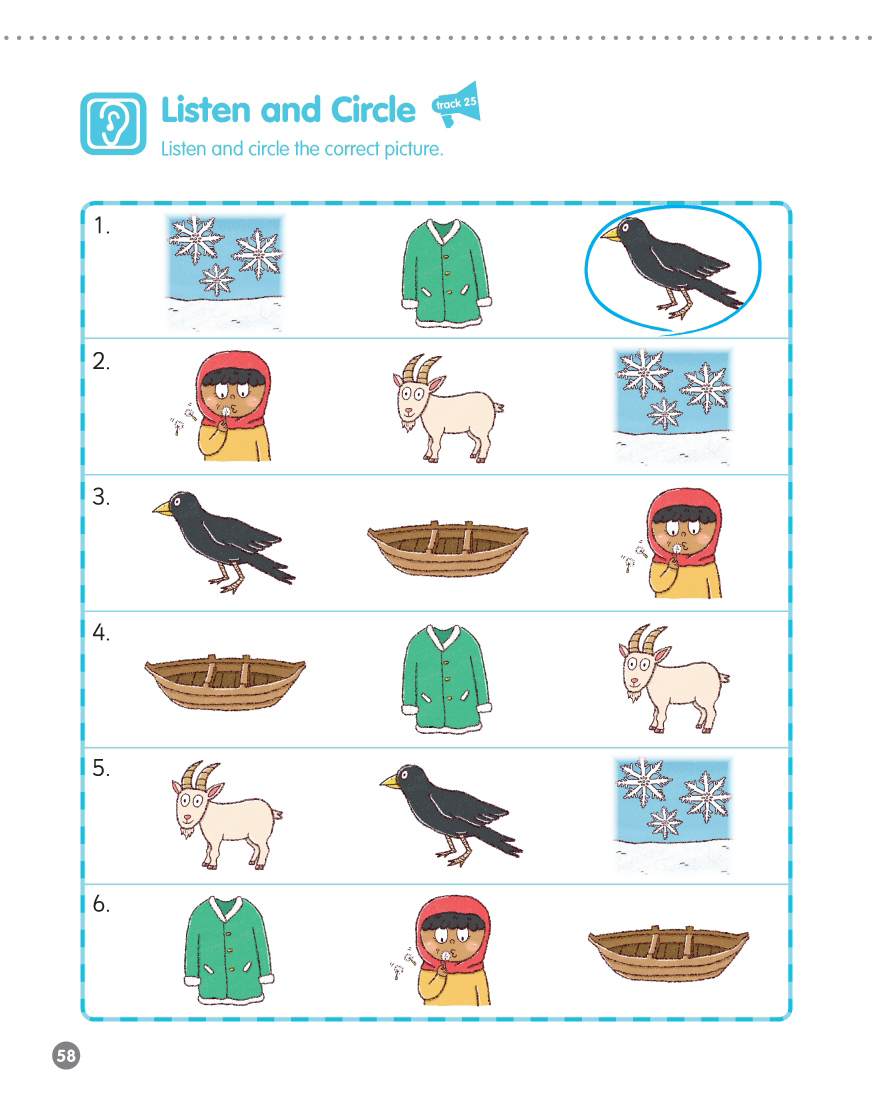 Listen and Circle track 25

Listen and circle the correct picture.

1.

2.

3.

4.

5.

6.

58