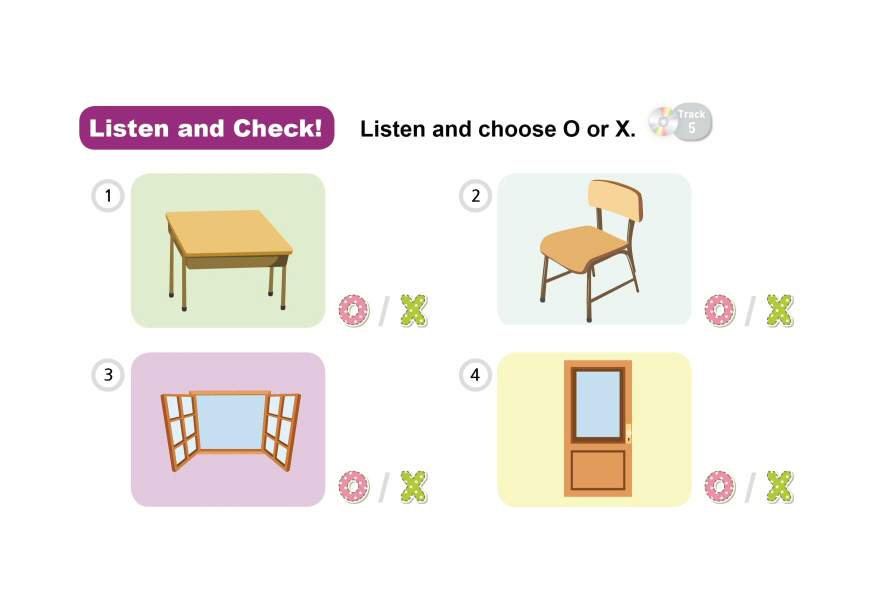 Listen and Check! Listen and choose O or X. Track 5

1 O / X

2 O / X

3 O / X

4 O / X