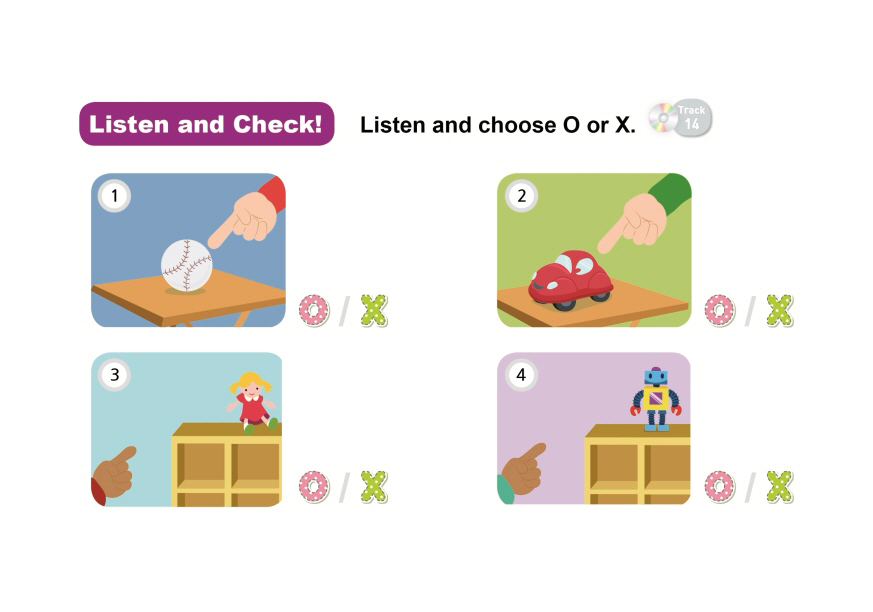 Listen and Check! Listen and choose O or X. Track 14

1

O / X

2

O / X

3

O / X

4

O / X