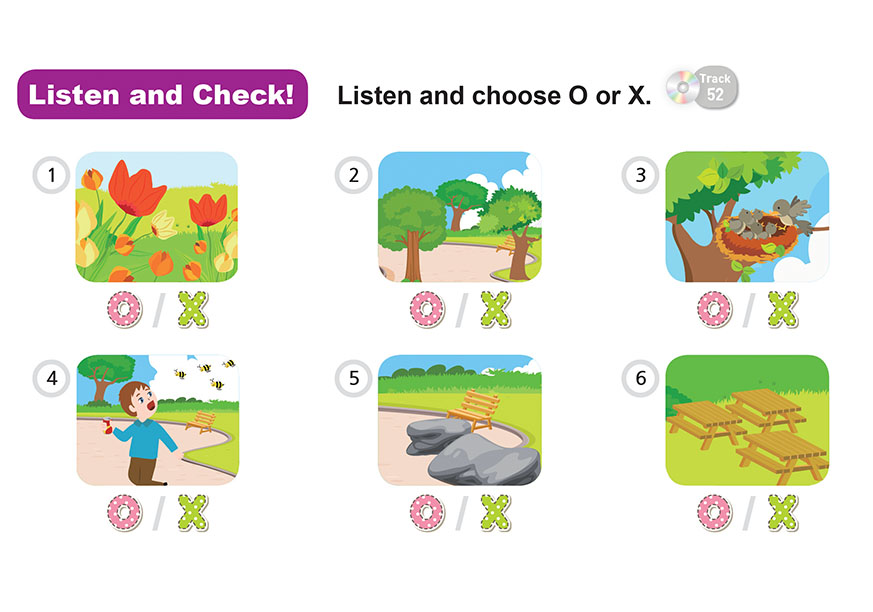 Listen and Check! Listen and choose O or X. Track 52

1
O / X

2
O / X

3
O / X

4
O / X

5
O / X

6
O / X