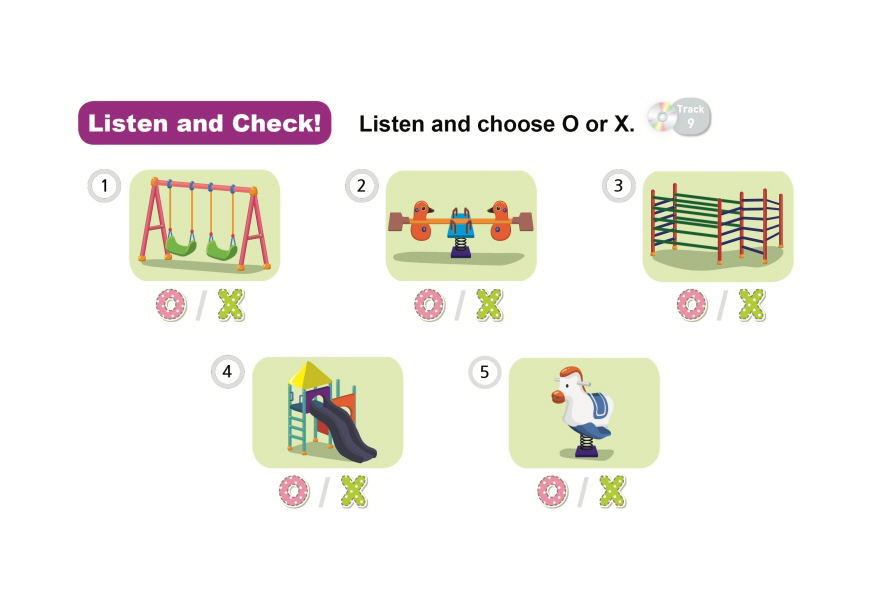 Listen and Check!

Listen and choose O or X.

Track 9

1

O / X

2

O / X

3

O / X

4

O / X

5

O / X