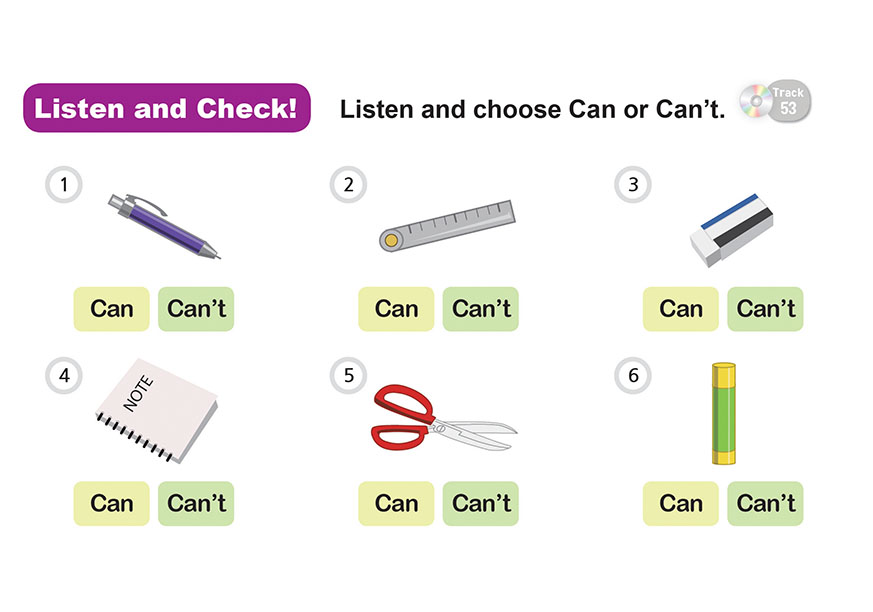 Listen and Check! Listen and choose Can or Can't. Track 53

1
Can Can't

2
Can Can't

3
Can Can't

4
NOTE
Can Can't

5
Can Can't

6
Can Can't