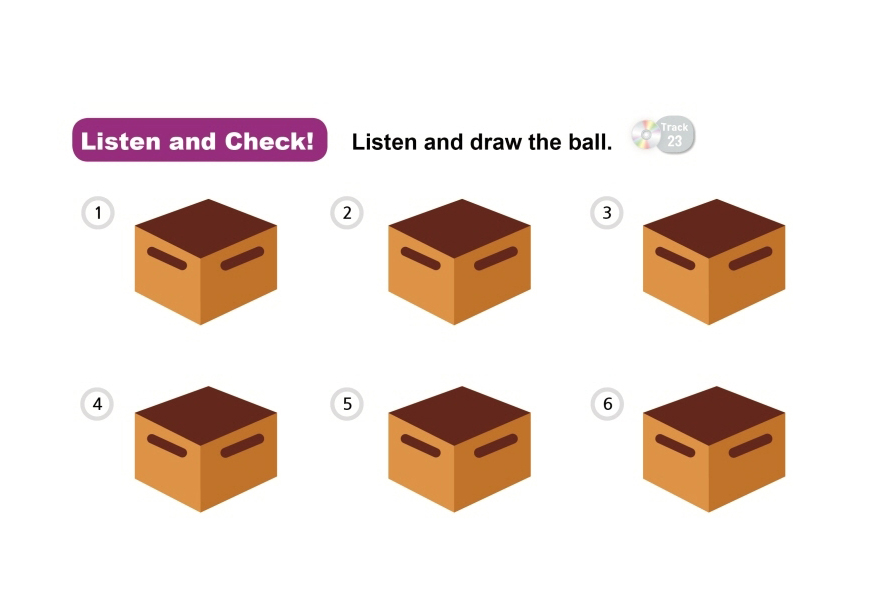 Listen and Check! Listen and draw the ball. Track 23

1

2

3

4

5

6