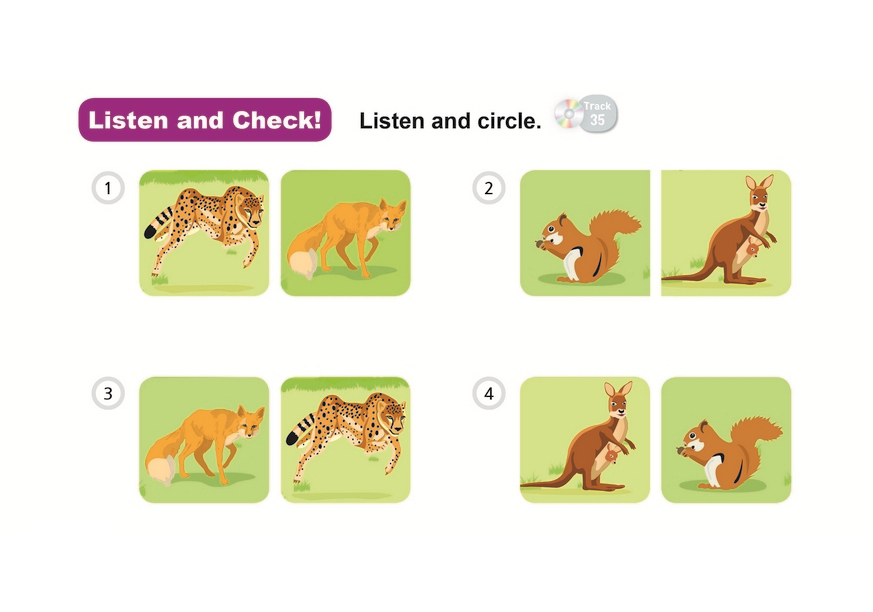 Listen and Check! Listen and circle. Track 35

1

2

3

4