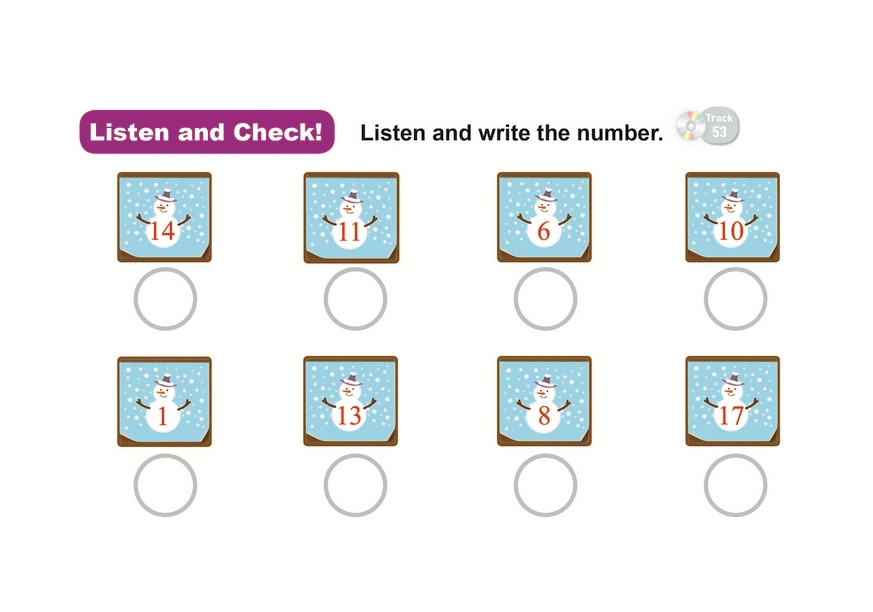 Listen and Check! Listen and write the number. Track 53

14 11 6 10

1 13 8 17