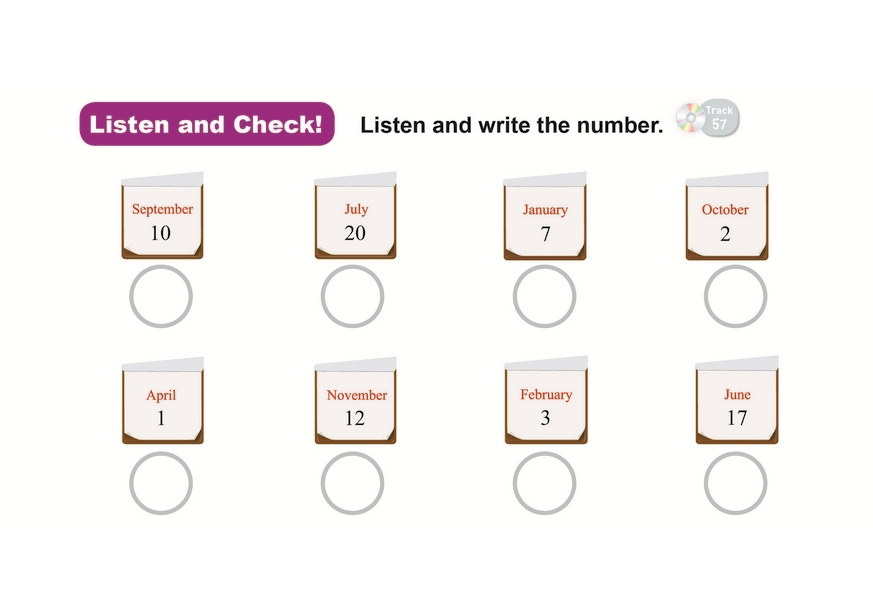 Listen and Check! Listen and write the number. Track 57

September
10

July
20

January
7

October
2

April
1

November
12

February
3

June
17