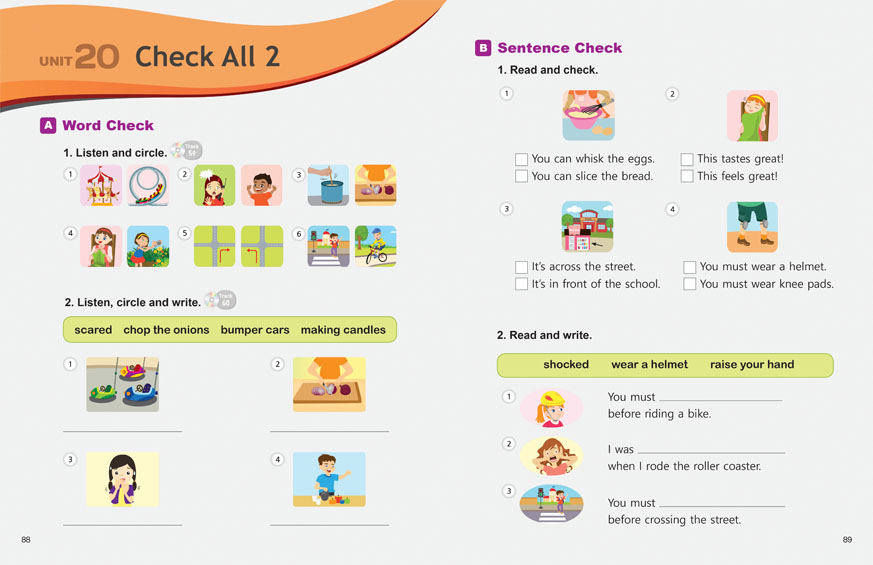 UNIT 20 Check All 2

A Word Check

1. Listen and circle. Track 59

1 2 3

4 5 6

2. Listen, circle and write. Track 60

scared chop the onions bumper cars making candles

1 2

3 4

88

B Sentence Check

1. Read and check.

1

☐ You can whisk the eggs.
☐ You can slice the bread.

2

☐ This tastes great!
☐ This feels great!

3

☐ It's across the street.
☐ It's in front of the school.

4

☐ You must wear a helmet.
☐ You must wear knee pads.

2. Read and write.

shocked wear a helmet raise your hand

1 You must ________________ before riding a bike.

2 I was ________________ when I rode the roller coaster.

3 You must ________________ before crossing the street.

89