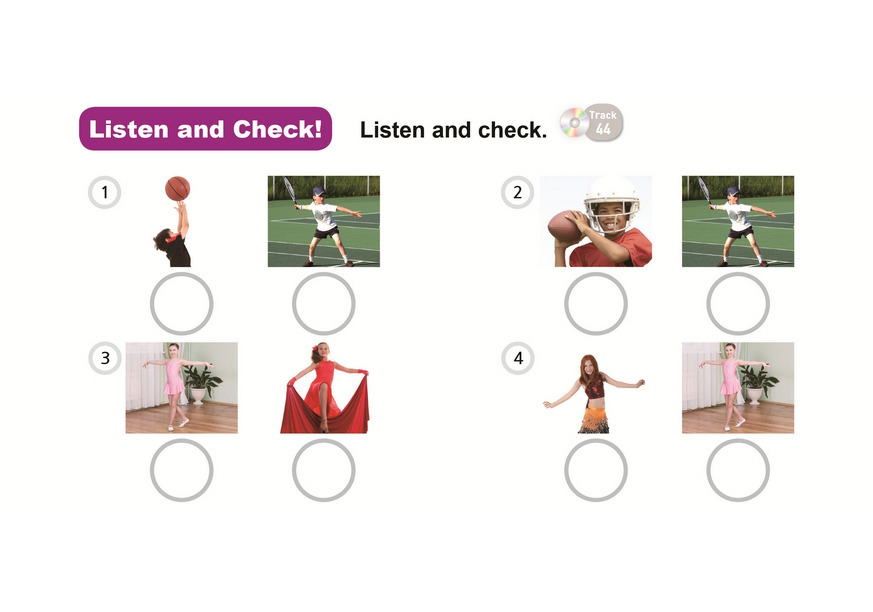 Listen and Check! Listen and check. Track 44

1

2

3

4