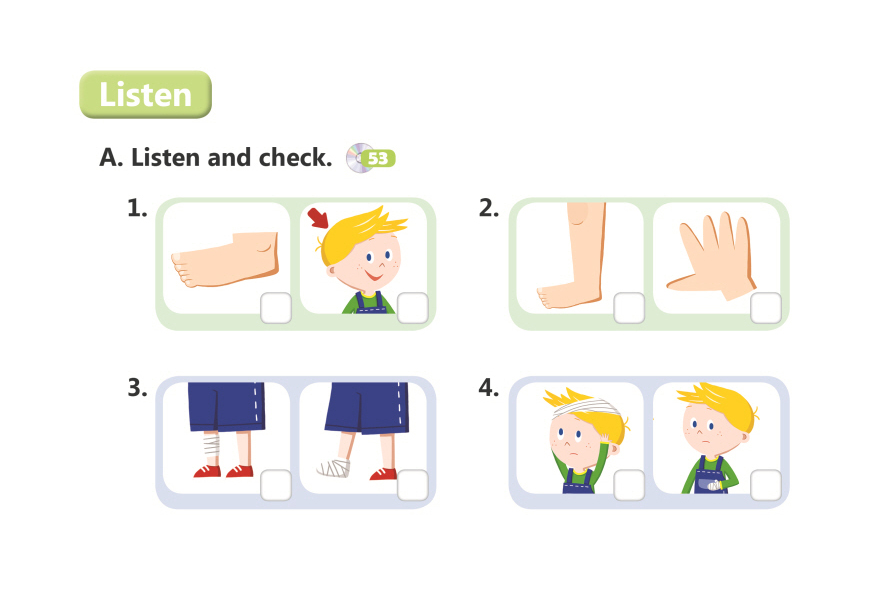 Listen

A. Listen and check. 53

1.

2.

3.

4.