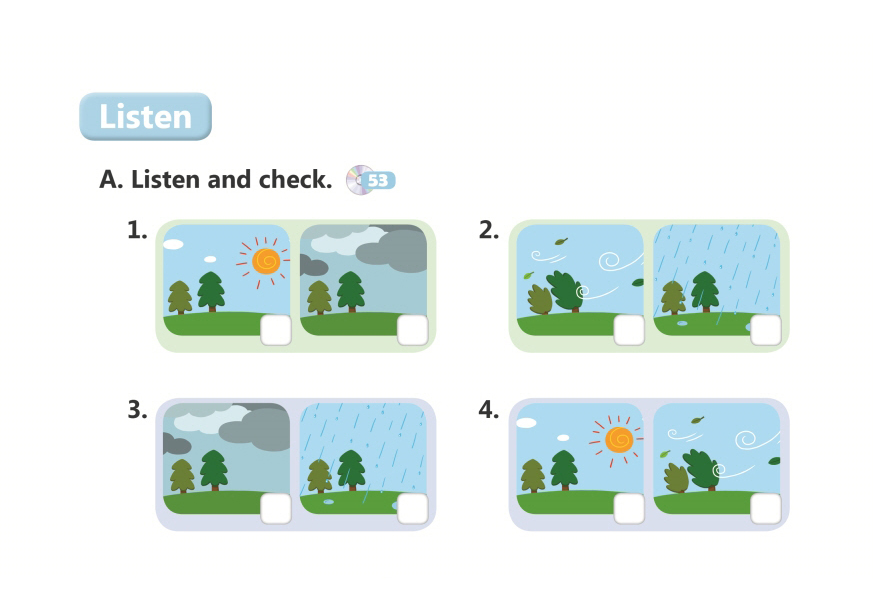 Listen

A. Listen and check. 53

1.

2.

3.

4.