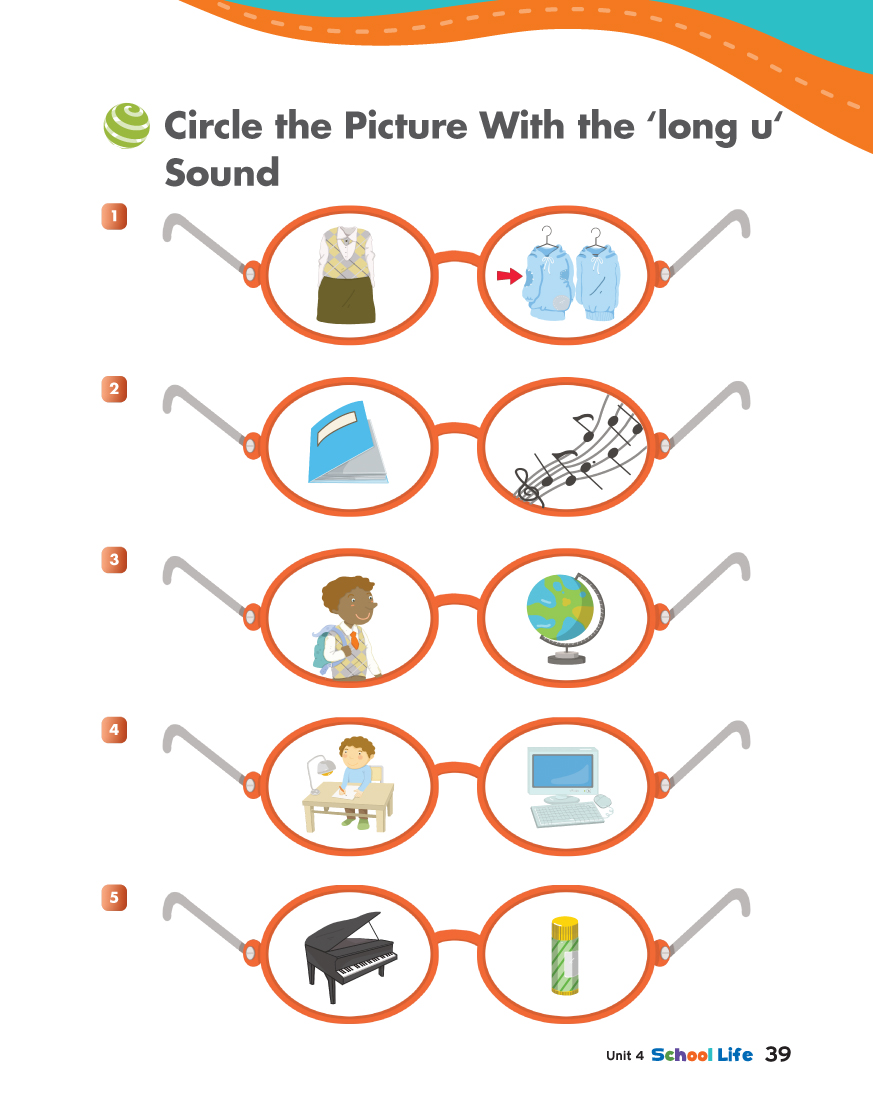 Circle the Picture With the 'long u' Sound

1

2

3

4

5

Unit 4 School Life 39