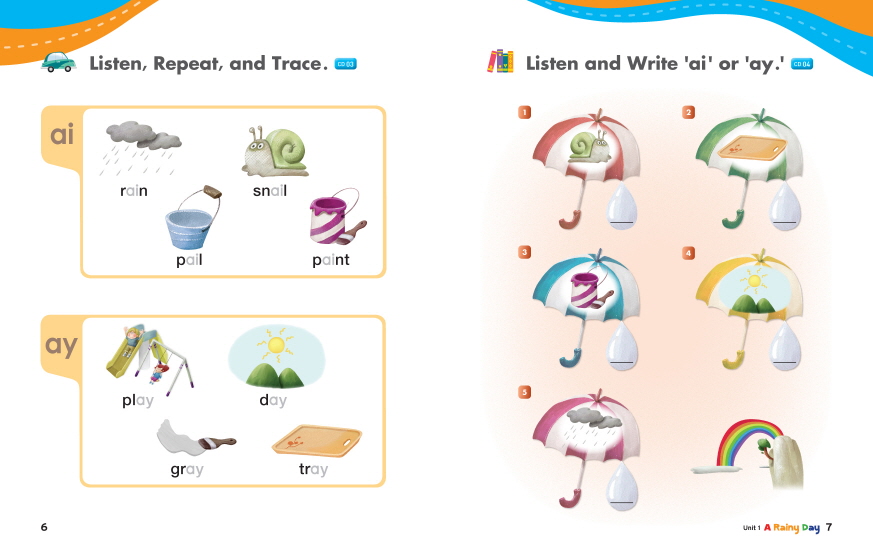 Listen, Repeat, and Trace. CD 03

ai

rain

snail

pail

paint

ay

play

day

gray

tray

6

Listen and Write 'ai' or 'ay.' CD 04

1

2

3

4

5

Unit 1 A Rainy Day 7