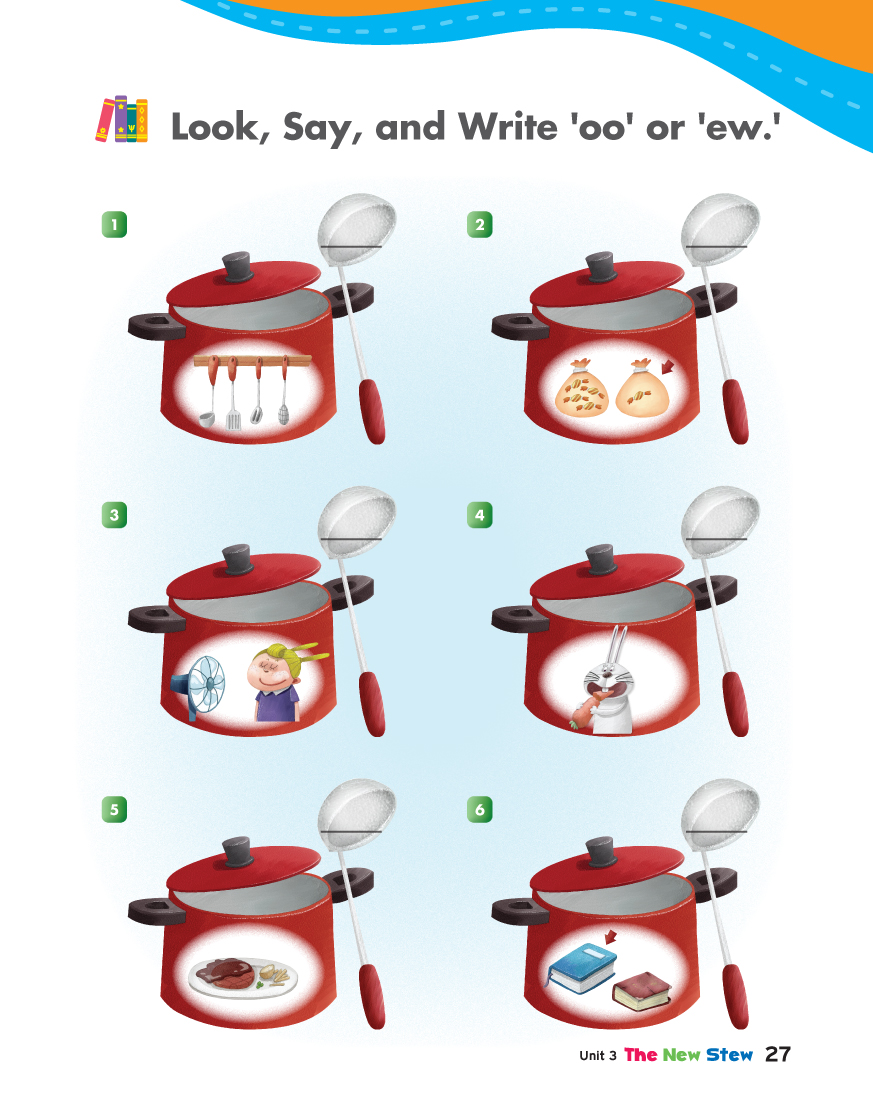 Look, Say, and Write 'oo' or 'ew.'

1

2

3

4

5

6

Unit 3 The New Stew 27