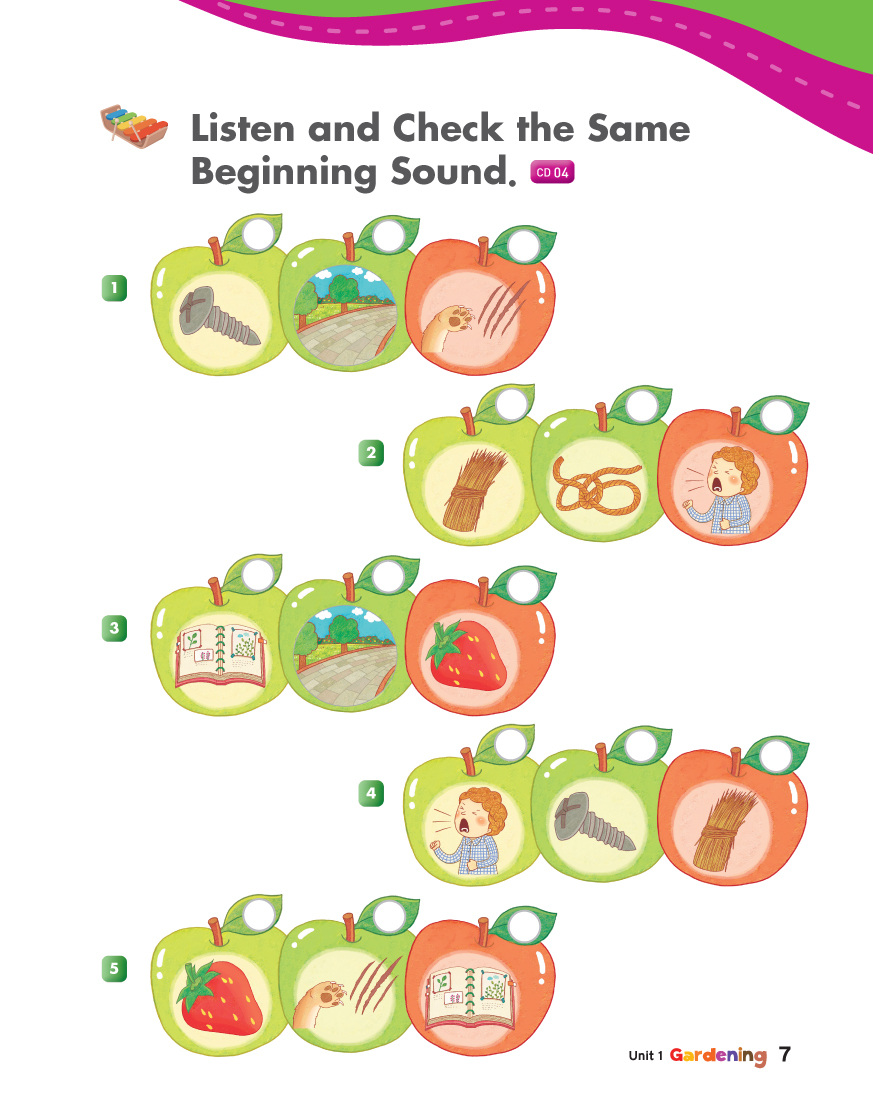 Listen and Check the Same Beginning Sound. CD 04

1

2

3

4

5

Unit 1 Gardening 7