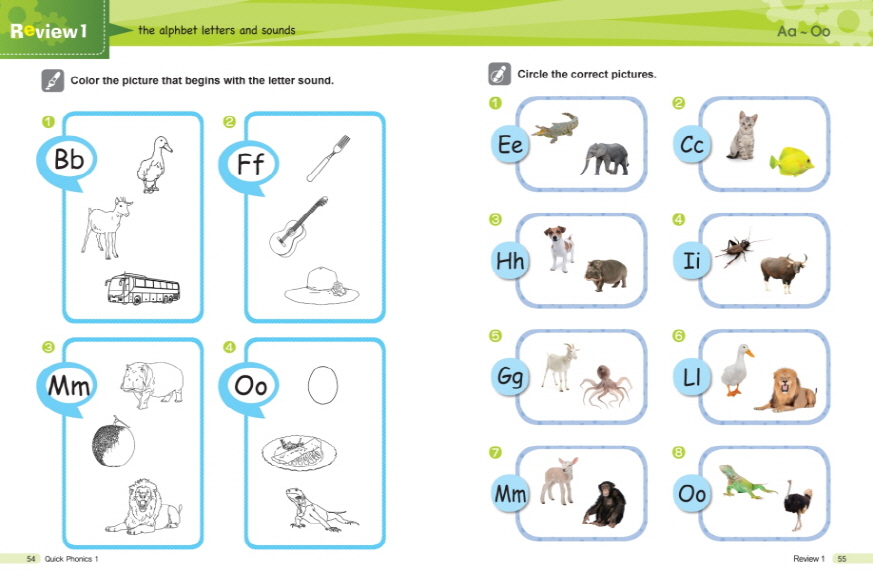 Review 1 the alphbet letters and sounds

Aa ~ Oo

Color the picture that begins with the letter sound.

1 Bb

2 Ff

3 Mm

4 Oo

Circle the correct pictures.

1 Ee

2 Cc

3 Hh

4 Ii

5 Gg

6 Ll

7 Mm

8 Oo

54 Quick Phonics 1

Review 1 55