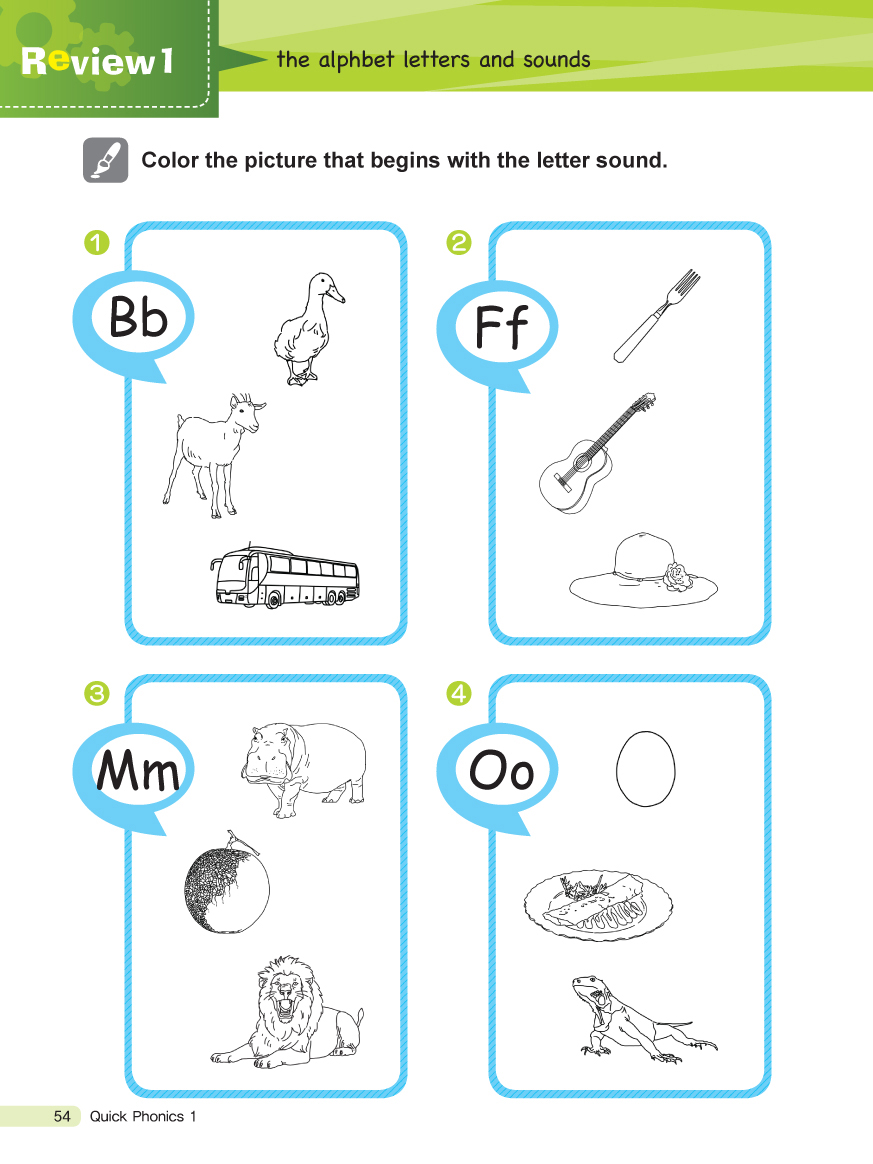 Review 1 the alphbet letters and sounds

Color the picture that begins with the letter sound.

1 Bb

2 Ff

3 Mm

4 Oo

54 Quick Phonics 1