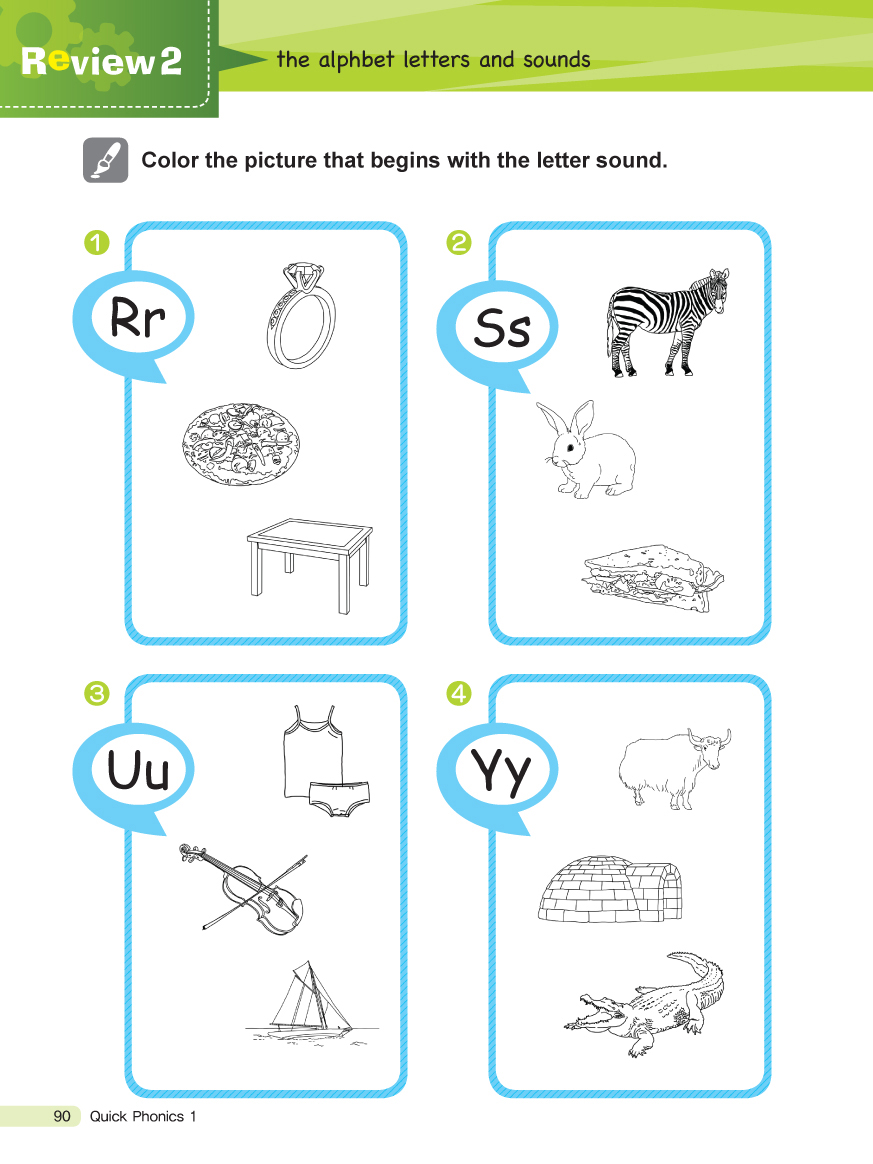 Review 2 the alphbet letters and sounds

Color the picture that begins with the letter sound.

1 Rr

2 Ss

3 Uu

4 Yy

90 Quick Phonics 1