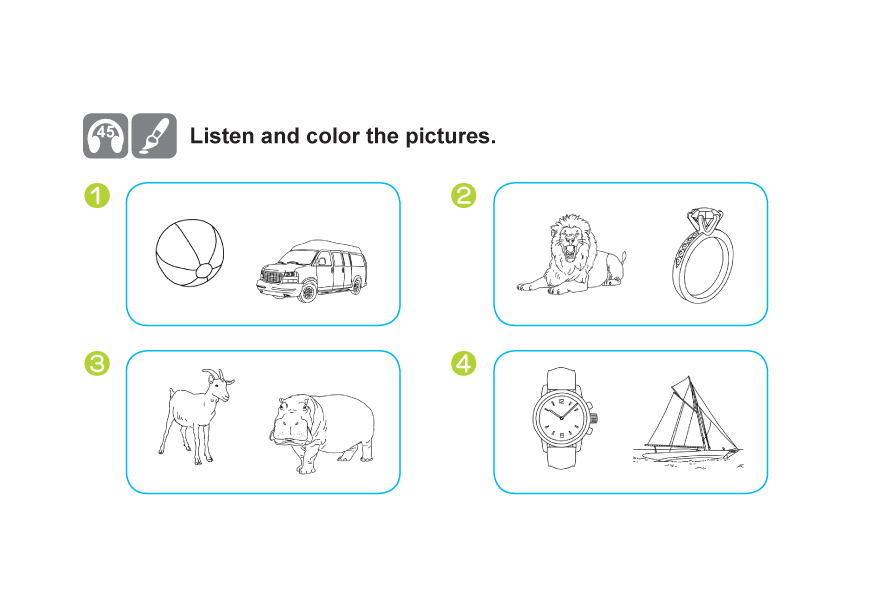 45 Listen and color the pictures.

1

2

3

4