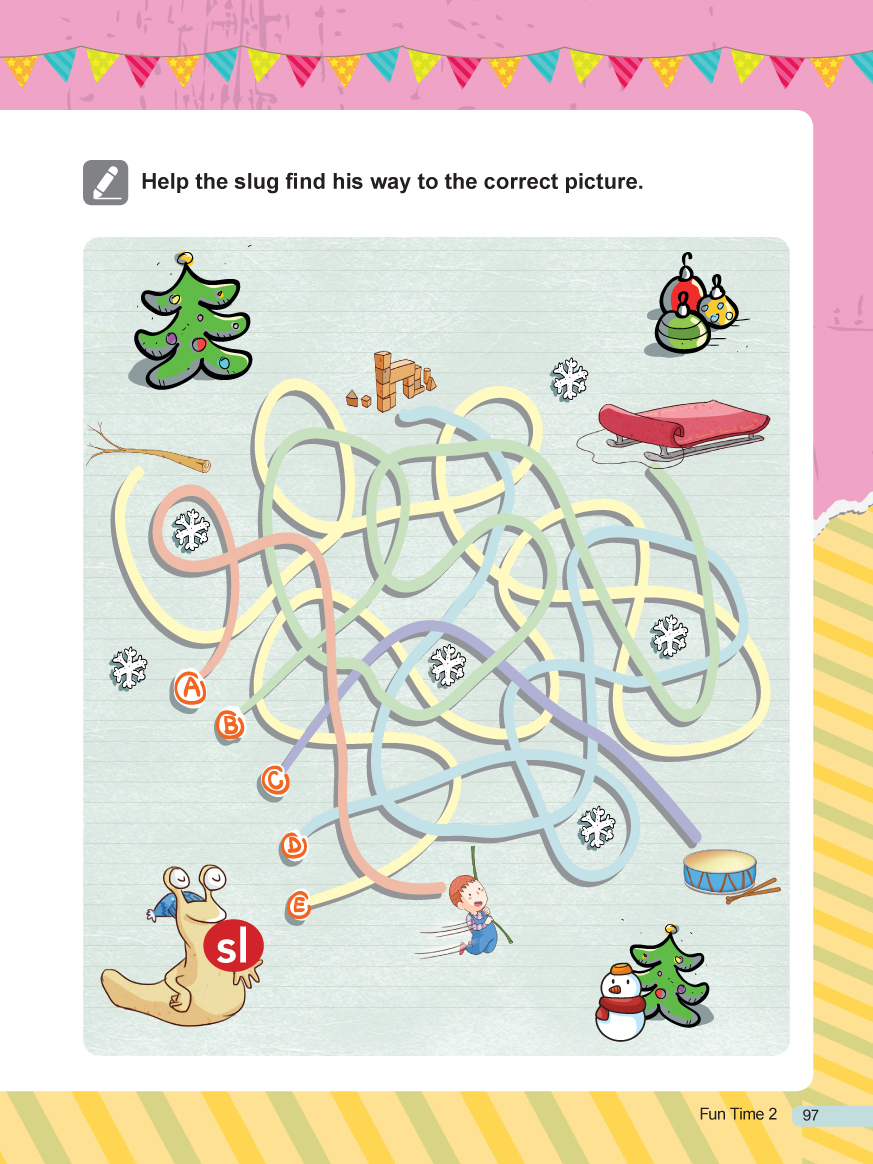 Help the slug find his way to the correct picture.

A

B

C

D

E

sl

Fun Time 2 97